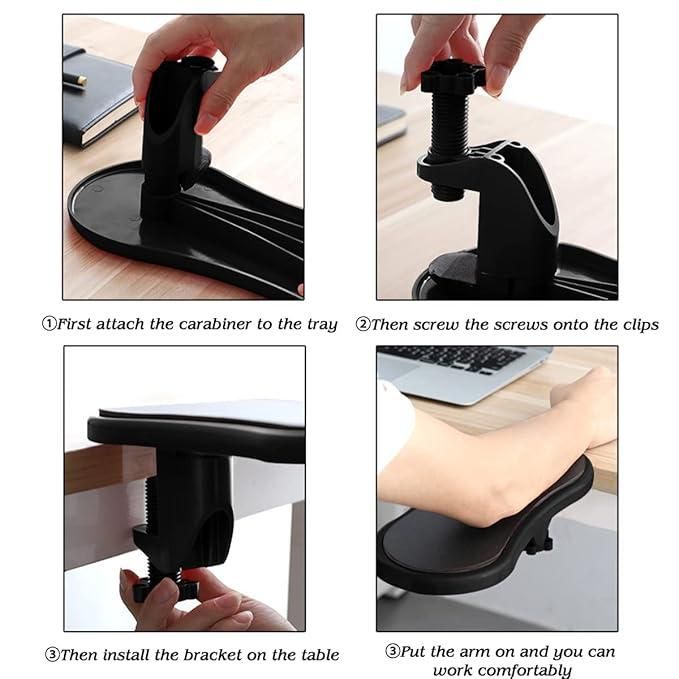 ①First attach the carabiner to the tray

②Then screw the screws onto the clips

③Then install the bracket on the table

③Put the arm on and you can work comfortably